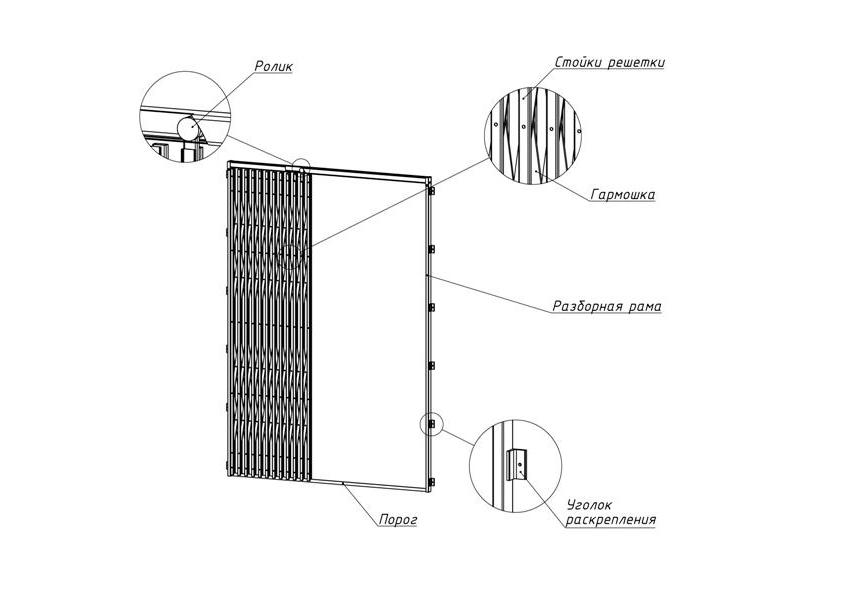 Ролик

Стойки решетки

Гармошка

Разборная рама

Уголок раскрепления

Порог