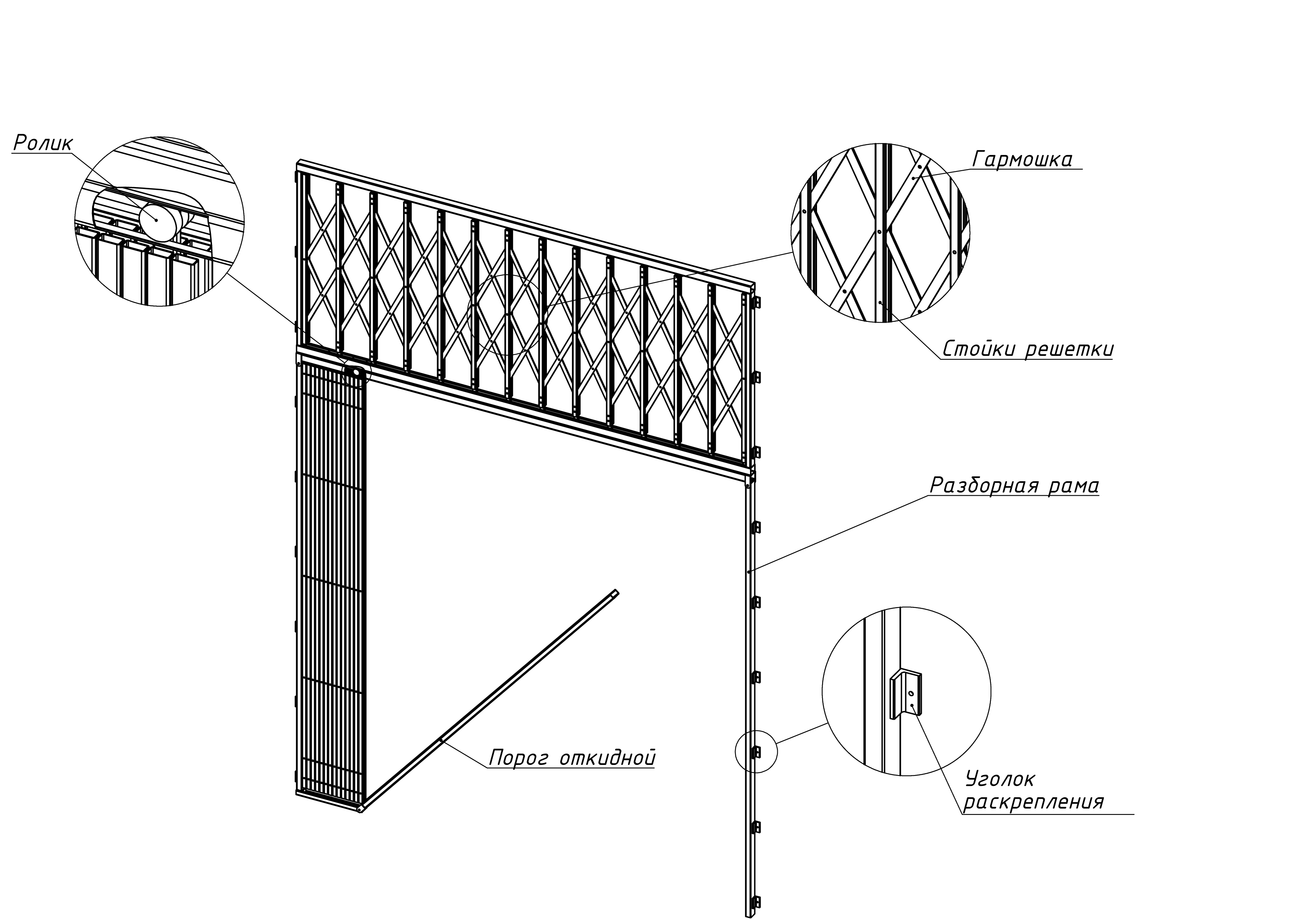 Ролик

Гармошка

Стойки решетки

Разборная рама

Порог откидной

Уголок раскрепления