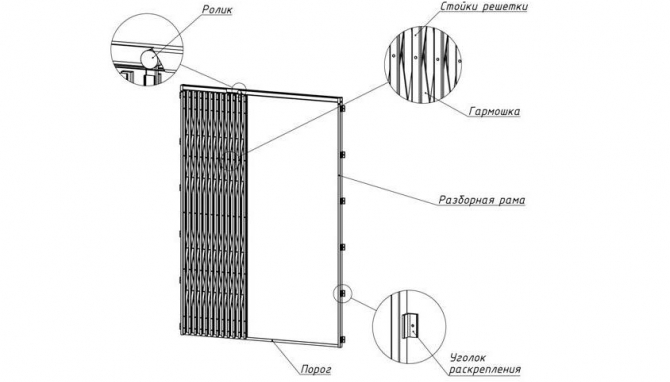 Ролик

Стойки решетки

Гармошка

Разборная рама

Порог

Уголок раскрепления