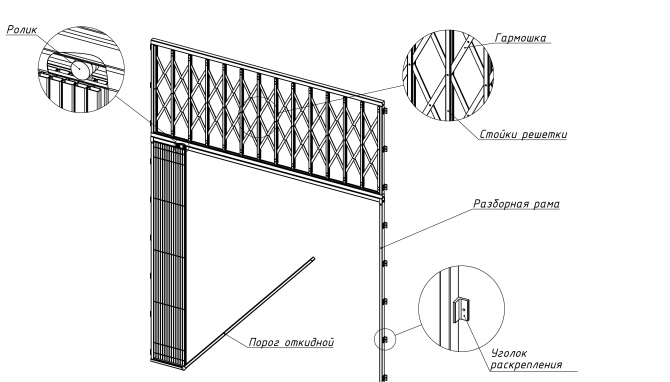 Ролик

Гармошка

Стойки решетки

Разборная рама

Порог откидной

Уголок раскрепления